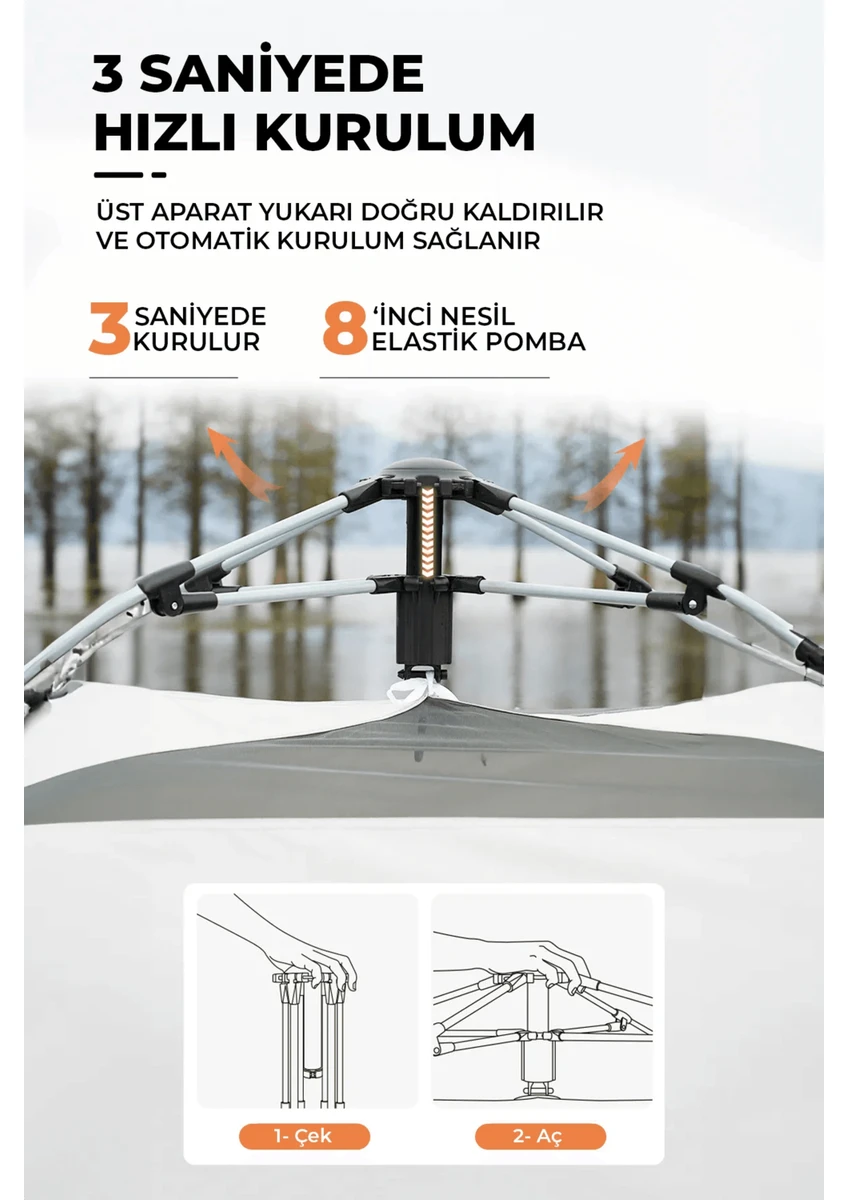 3 SANİYEDE HIZLI KURULUM

ÜST APARAT YUKARI DOĞRU KALDIRILIR VE OTOMATİK KURULUM SAĞLANIR

3 SANİYEDE KURULUR

8 'İNCİ NESİL ELASTİK POMBA

1- Çek

2- Aç